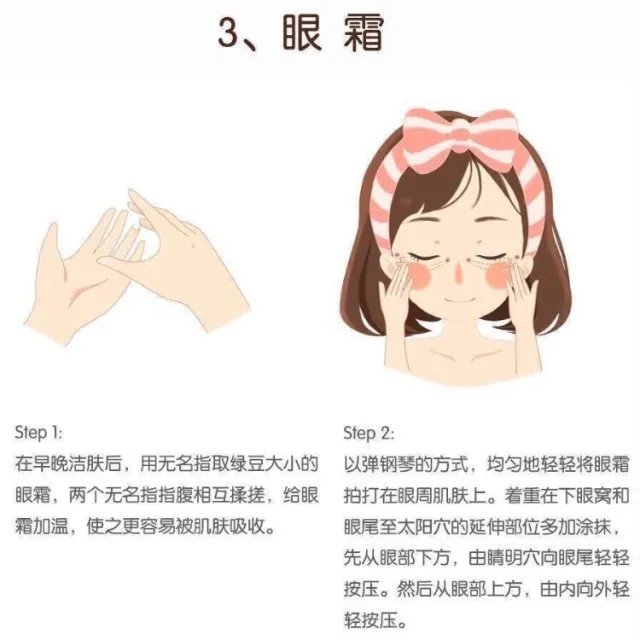 3、眼霜

Step 1:
在早晚洁肤后，用无名指取绿豆大小的眼霜，两个无名指指腹相互揉搓，给眼霜加温，使之更容易被肌肤吸收。

Step 2:
以弹钢琴的方式，均匀地轻轻将眼霜拍打在眼周肌肤上。着重在下眼窝和眼尾至太阳穴的延伸部位多加涂抹，先从眼部下方，由睛明穴向眼尾轻轻按压。然后从眼部上方，由内向外轻轻按压。